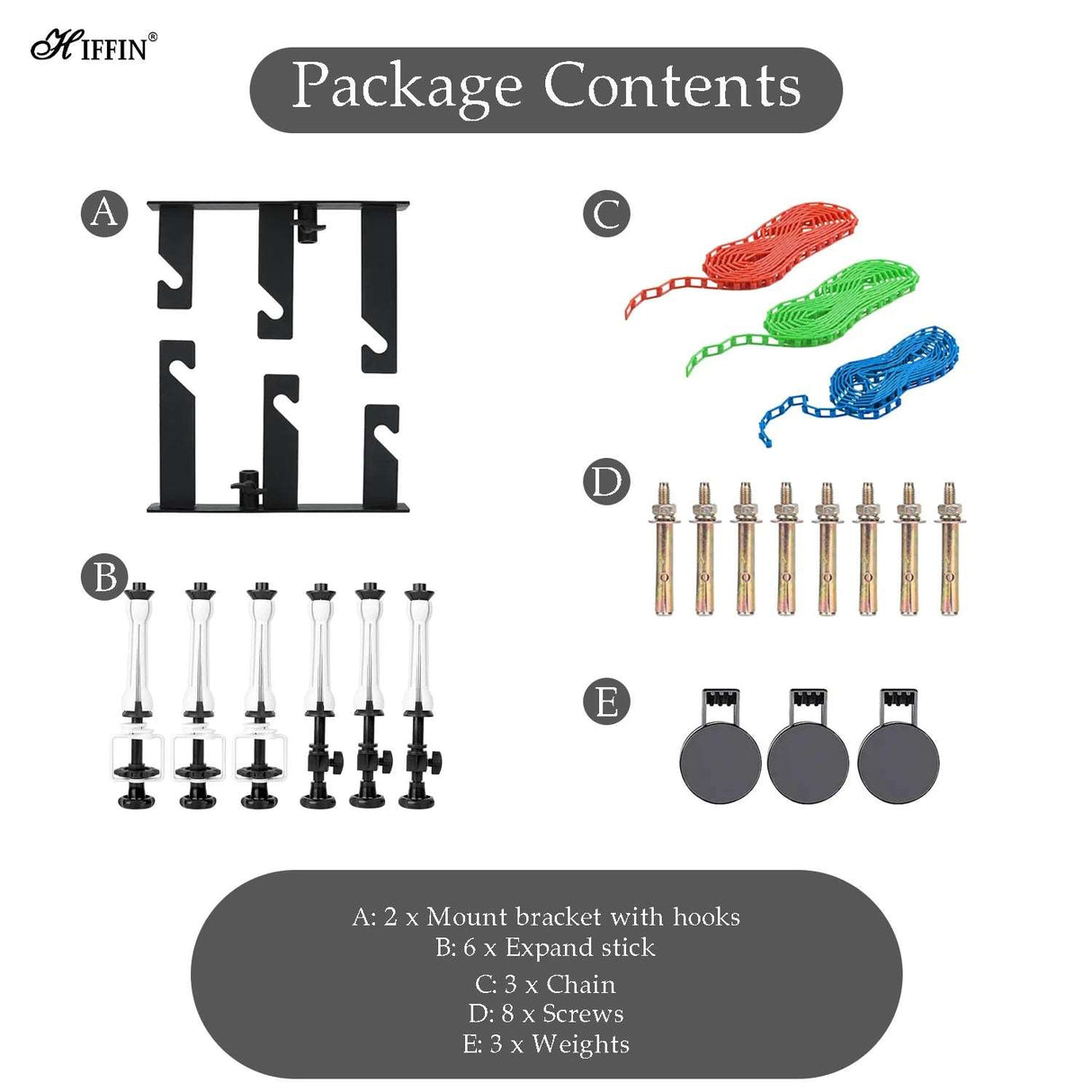 HIFFIN®

Package Contents

A

C

D

B

E

A: 2 x Mount bracket with hooks
B: 6 x Expand stick
C: 3 x Chain
D: 8 x Screws
E: 3 x Weights