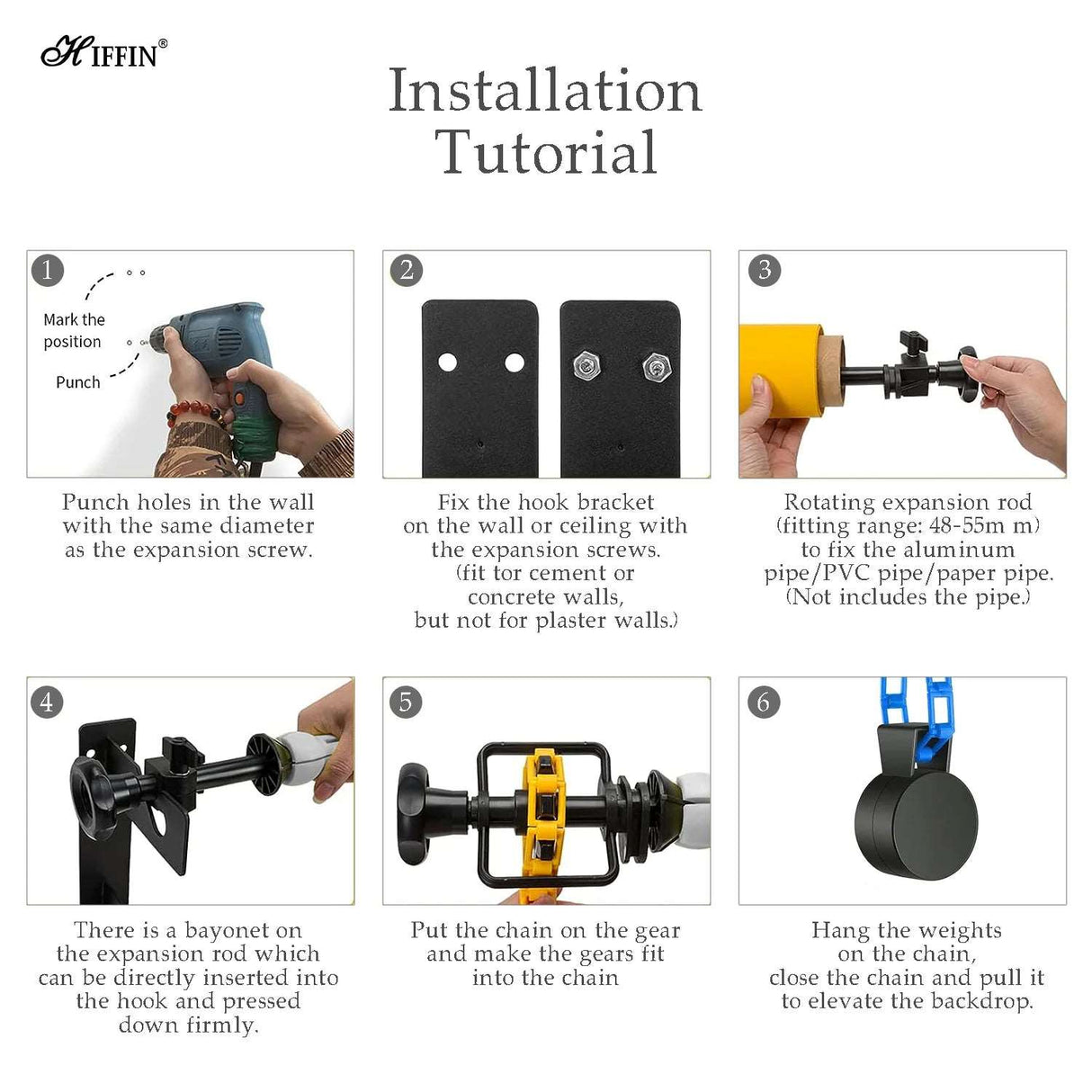 HIFFIN®

Installation Tutorial

1

Mark the position

Punch

Punch holes in the wall with the same diameter as the expansion screw.

2

Fix the hook bracket on the wall or ceiling with the expansion screws. (fit tor cement or concrete walls, but not for plaster walls.)

3

Rotating expansion rod (fitting range: 48-55m m) to fix the aluminum pipe/PVC pipe/paper pipe. (Not includes the pipe.)

4

There is a bayonet on the expansion rod which can be directly inserted into the hook and pressed down firmly.

5

Put the chain on the gear and make the gears fit into the chain

6

Hang the weights on the chain, close the chain and pull it to elevate the backdrop.